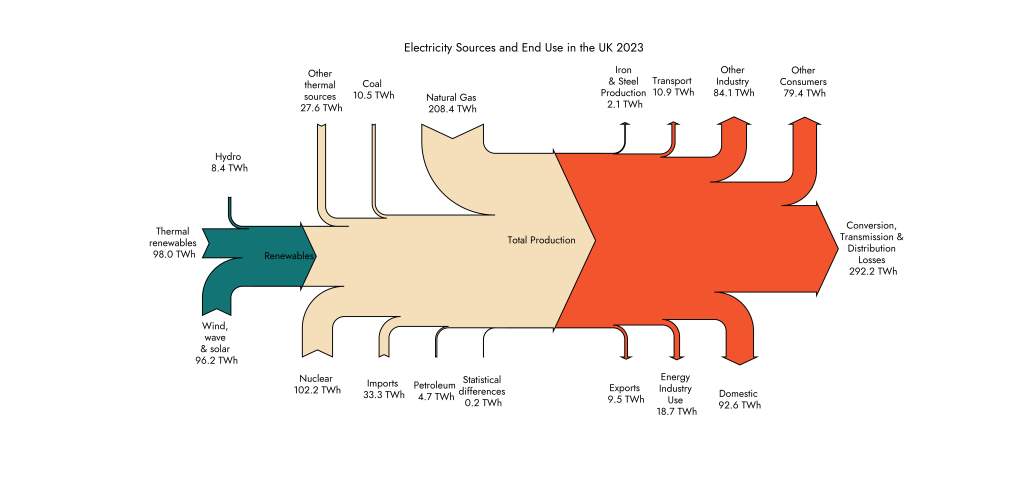 Electricity Sources and End Use in the UK 2023

Other thermal sources 27.6 TWh

Coal 10.5 TWh

Natural Gas 208.4 TWh

Iron & Steel Production 2.1 TWh

Transport 10.9 TWh

Other Industry 84.1 TWh

Other Consumers 79.4 TWh

Hydro 8.4 TWh

Thermal renewables 98.0 TWh

Renewables

Total Production

Conversion, Transmission & Distribution Losses 292.2 TWh

Wind, wave & solar 96.2 TWh

Nuclear 102.2 TWh

Imports 33.3 TWh

Petroleum 4.7 TWh

Statistical differences 0.2 TWh

Exports 9.5 TWh

Energy Industry Use 18.7 TWh

Domestic 92.6 TWh