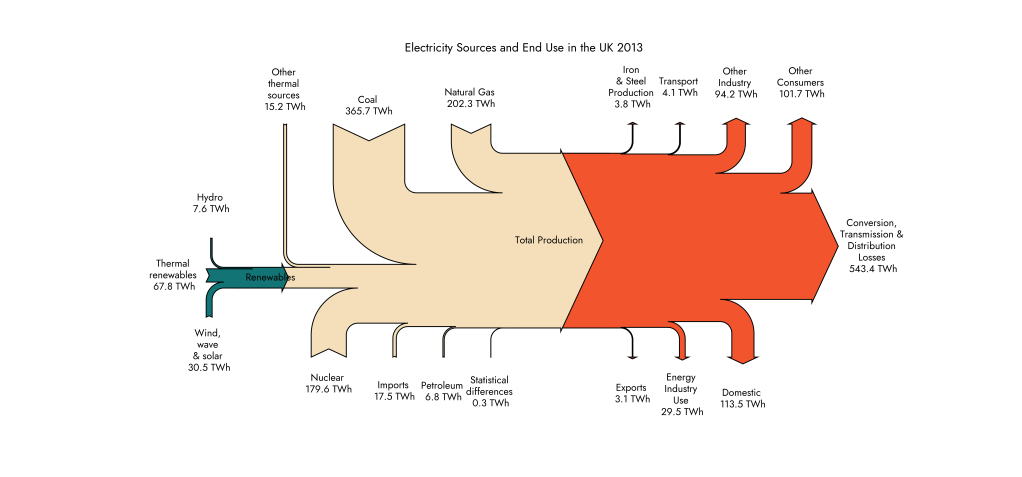 Electricity Sources and End Use in the UK 2013

Other thermal sources 15.2 TWh

Coal 365.7 TWh

Natural Gas 202.3 TWh

Iron & Steel Production 3.8 TWh

Transport 4.1 TWh

Other Industry 94.2 TWh

Other Consumers 101.7 TWh

Hydro 7.6 TWh

Thermal renewables 67.8 TWh

Renewables

Total Production

Conversion, Transmission & Distribution Losses 543.4 TWh

Wind, wave & solar 30.5 TWh

Nuclear 179.6 TWh

Imports 17.5 TWh

Petroleum 6.8 TWh

Statistical differences 0.3 TWh

Exports 3.1 TWh

Energy Industry Use 29.5 TWh

Domestic 113.5 TWh